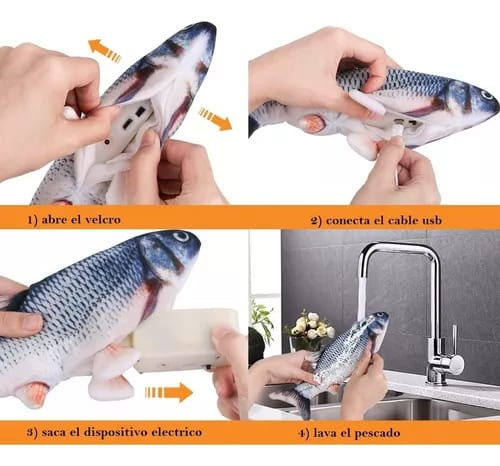 1) abre el velcro

2) conecta el cable usb

3) saca el dispositivo electrico

4) lava el pescado